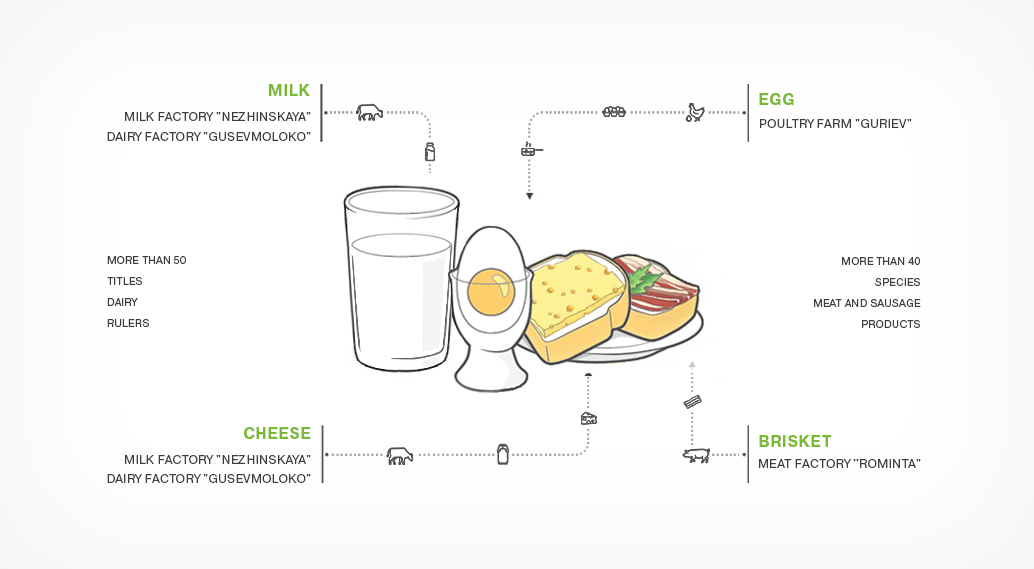 MILK
MILK FACTORY "NEZHINSKAYA"
DAIRY FACTORY "GUSEVMOLOKO"

EGG
POULTRY FARM "GURIEV"

MORE THAN 50
TITLES
DAIRY
RULERS

MORE THAN 40
SPECIES
MEAT AND SAUSAGE
PRODUCTS

CHEESE
MILK FACTORY "NEZHINSKAYA"
DAIRY FACTORY "GUSEVMOLOKO"

BRISKET
MEAT FACTORY "ROMINTA"